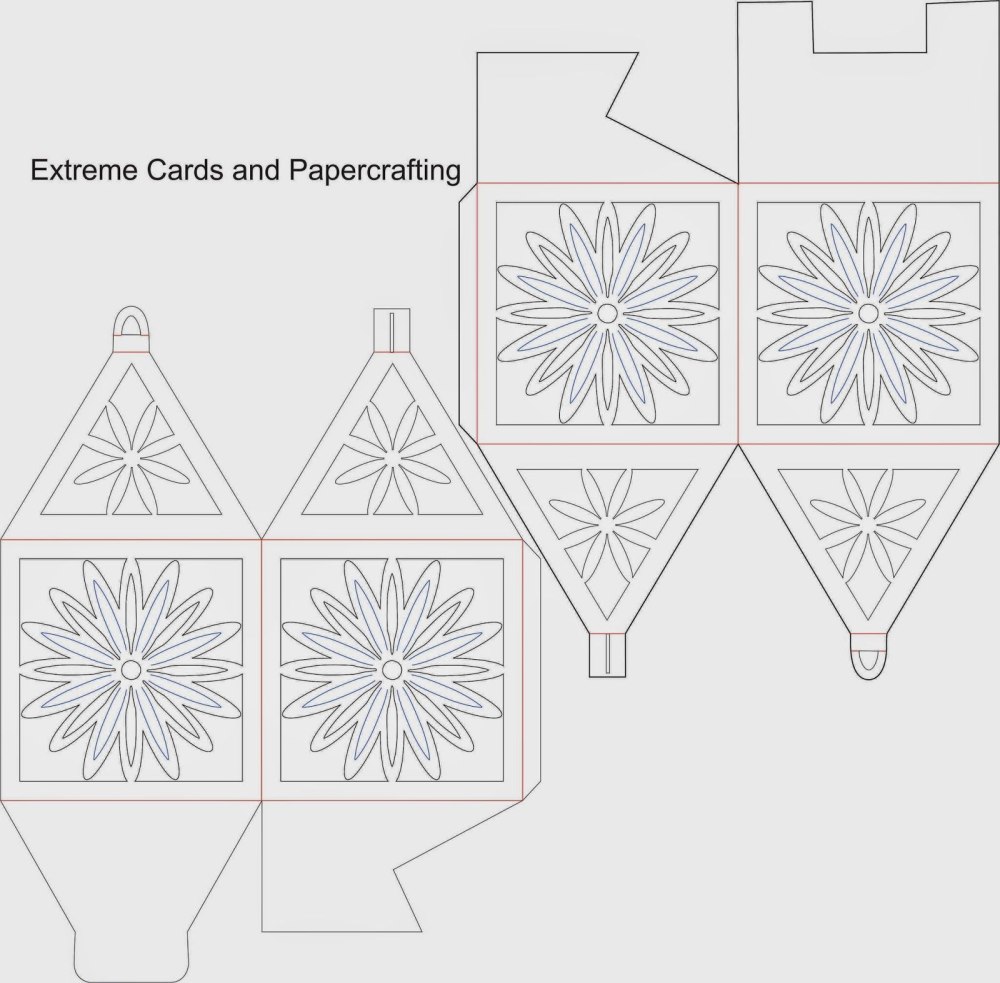 Extreme Cards and Papercrafting