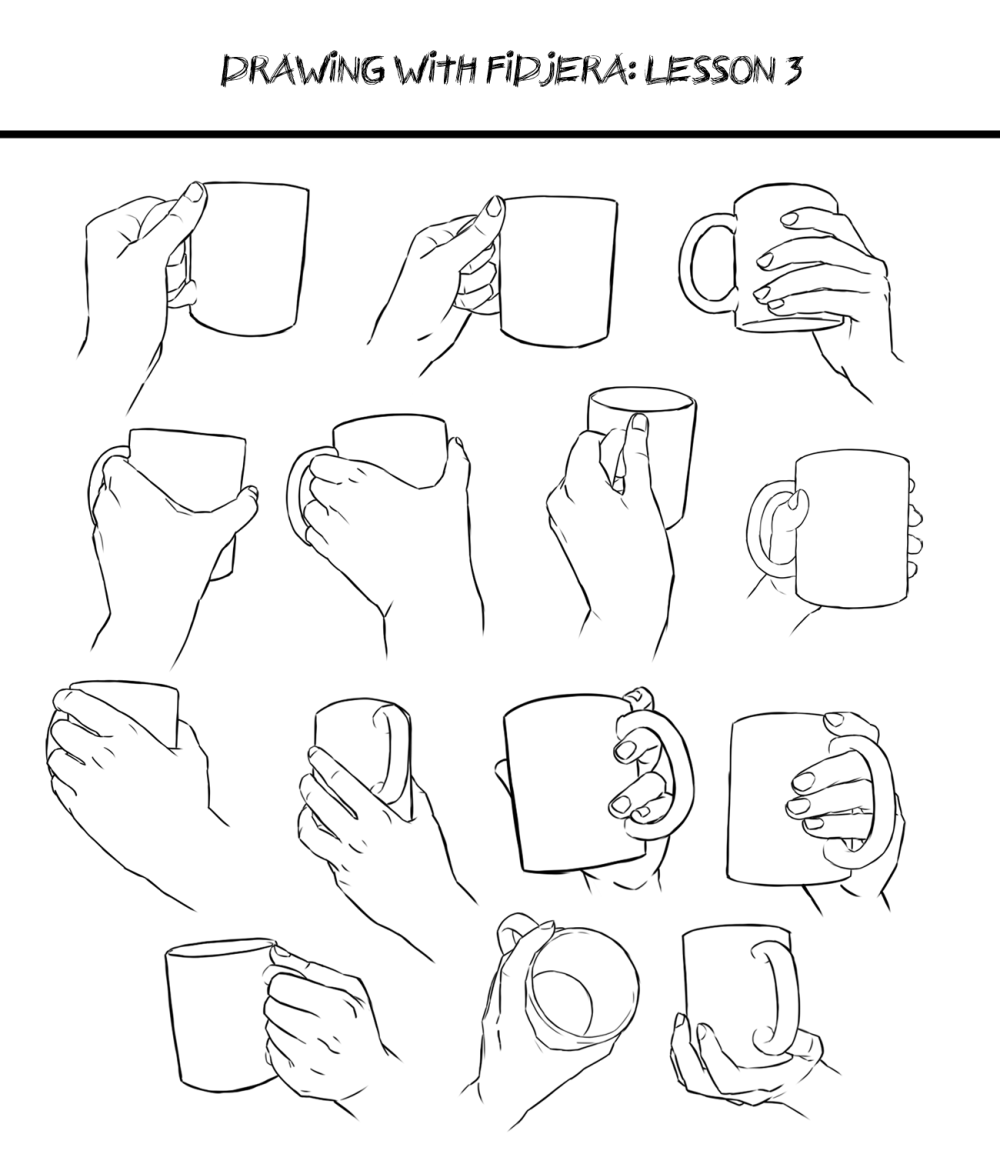 DRAWING WITH FIDJERA: LESSON 3