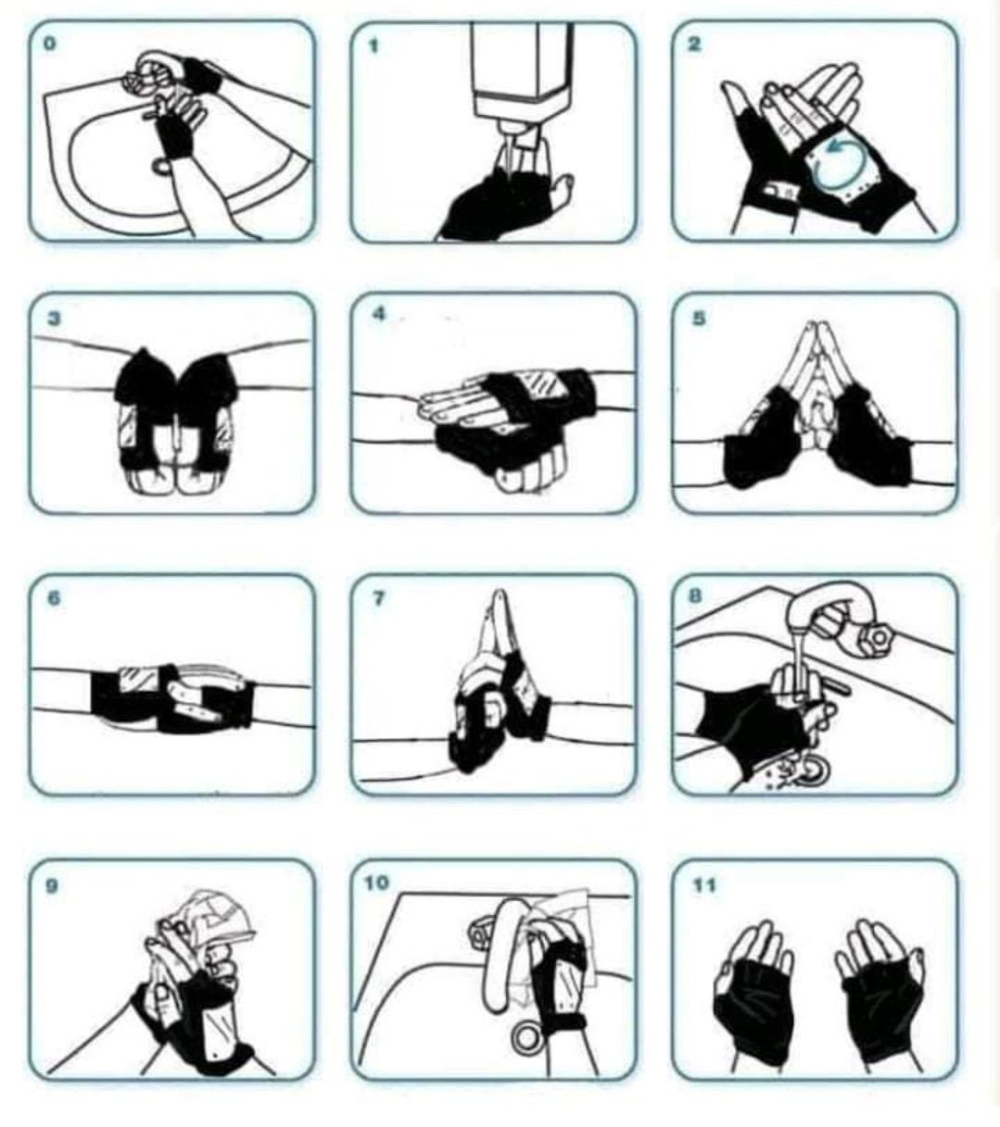 0

1

2

3

4

5

6

7

8

9

10

11