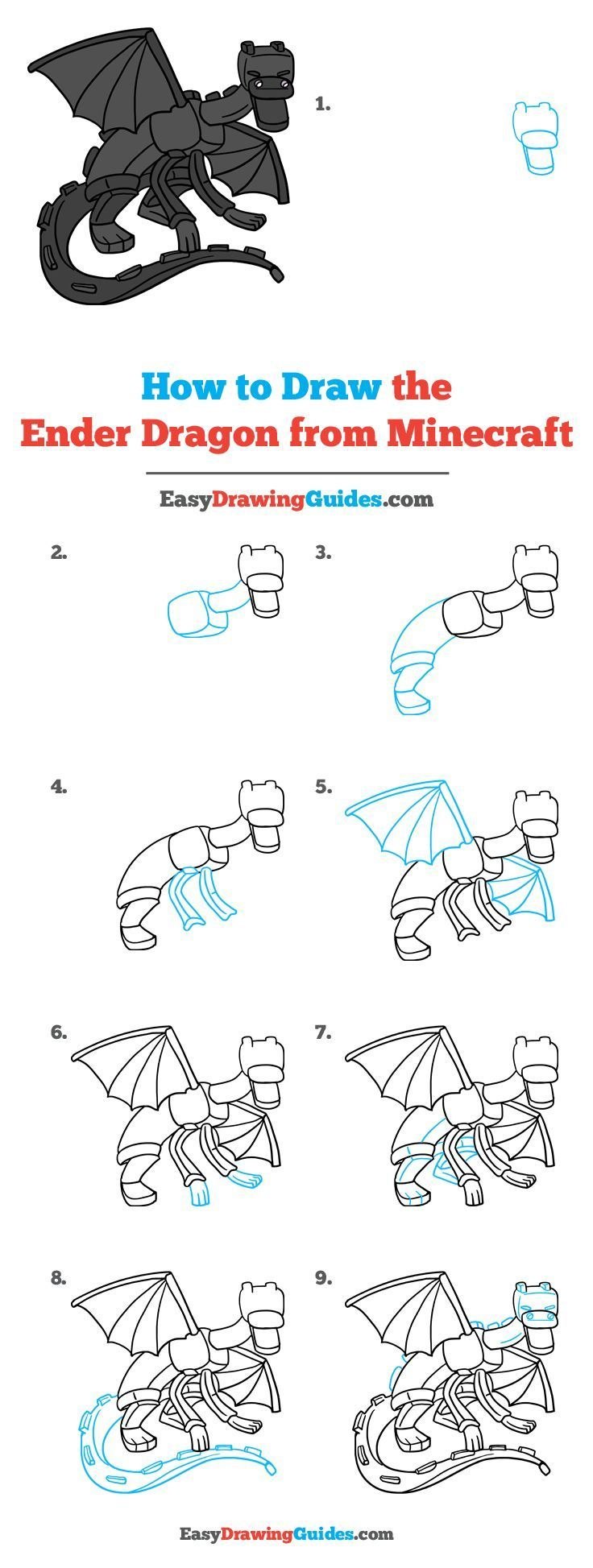 1.

How to Draw the
Ender Dragon from Minecraft

EasyDrawingGuides.com

2.

3.

4.

5.

6.

7.

8.

9.

EasyDrawingGuides.com