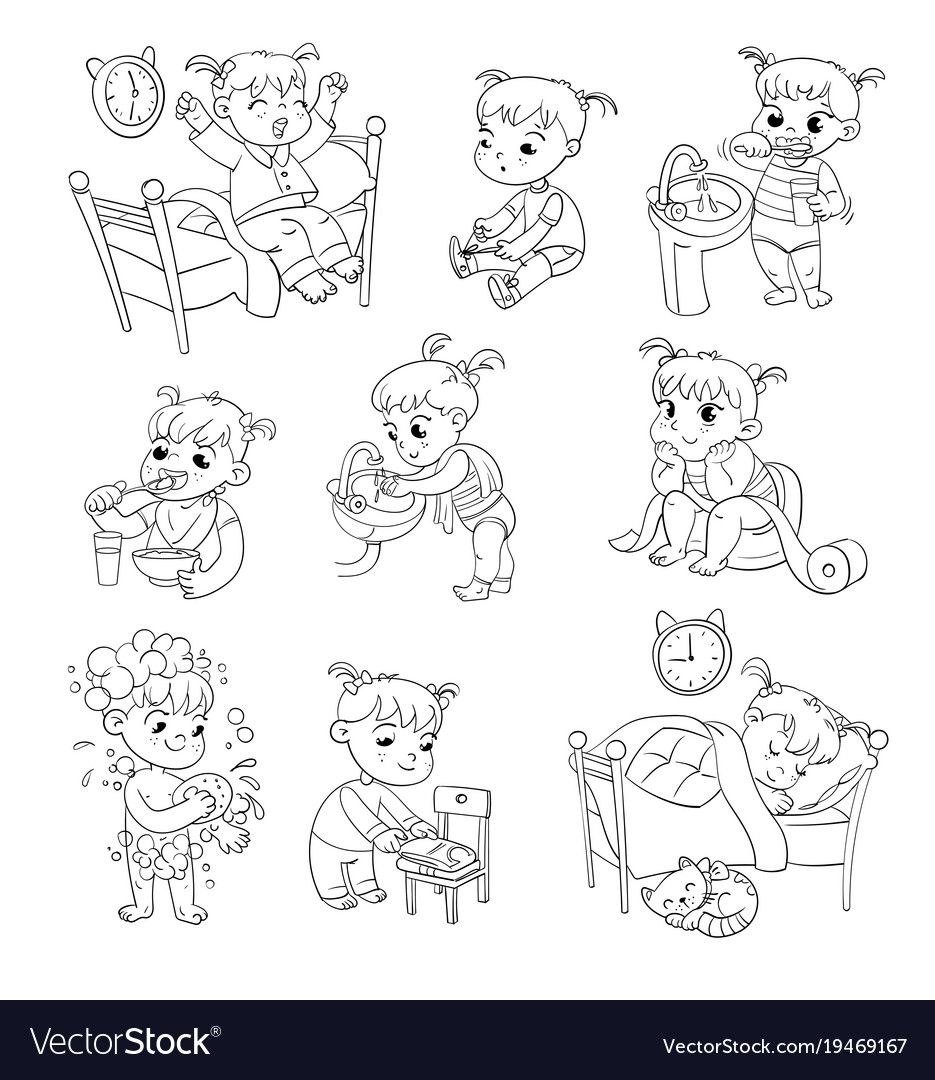 VectorStock®
VectorStock.com/19469167