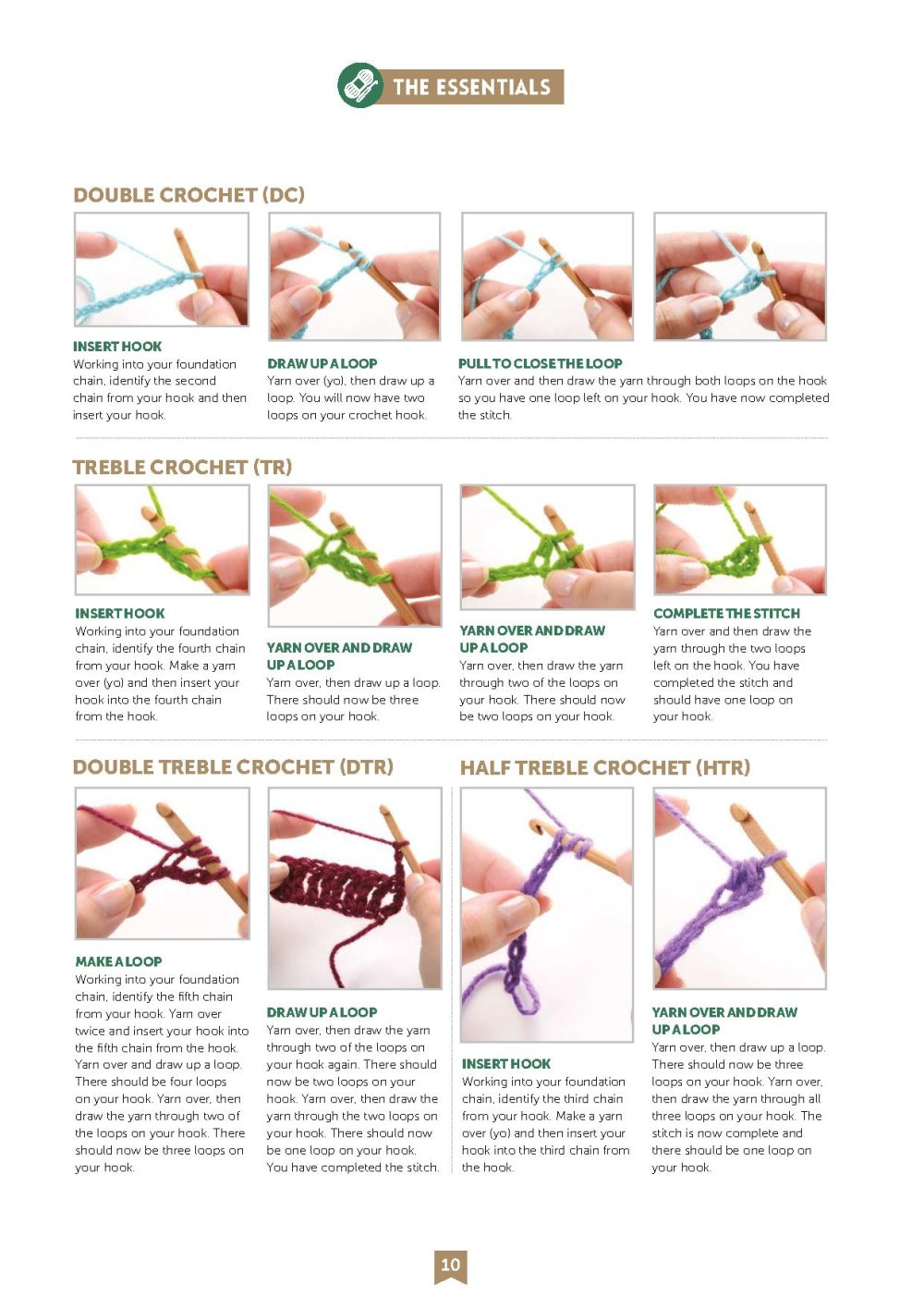 THE ESSENTIALS

DOUBLE CROCHET (DC)

INSERT HOOK
Working into your foundation chain, identify the second chain from your hook and then insert your hook.

DRAW UP A LOOP
Yarn over (yo), then draw up a loop. You will now have two loops on your crochet hook.

PULL TO CLOSE THE LOOP
Yarn over and then draw the yarn through both loops on the hook so you have one loop left on your hook. You have now completed the stitch.

TREBLE CROCHET (TR)

INSERT HOOK
Working into your foundation chain, identify the fourth chain from your hook. Make a yarn over (yo) and then insert your hook into the fourth chain from the hook.

YARN OVER AND DRAW UP A LOOP
Yarn over, then draw up a loop. There should now be three loops on your hook.

YARN OVER AND DRAW UP A LOOP
Yarn over, then draw the yarn through two of the loops on your hook. There should now be two loops on your hook.

COMPLETE THE STITCH
Yarn over and then draw the yarn through the two loops left on the hook. You have completed the stitch and should have one loop on your hook.

DOUBLE TREBLE CROCHET (DTR)

MAKE A LOOP
Working into your foundation chain, identify the fifth chain from your hook. Yarn over twice and insert your hook into the fifth chain from the hook. Yarn over and draw up a loop. There should be four loops on your hook. Yarn over, then draw the yarn through two of the loops on your hook. There should now be three loops on your hook.

DRAW UP A LOOP
Yarn over, then draw the yarn through two of the loops on your hook again. There should now be two loops on your hook. Yarn over, then draw the yarn through the two loops on your hook. There should now be one loop on your hook. You have completed the stitch.

HALF TREBLE CROCHET (HTR)

INSERT HOOK
Working into your foundation chain, identify the third chain from your hook. Make a yarn over (yo) and then insert your hook into the third chain from the hook.

YARN OVER AND DRAW UP A LOOP
Yarn over, then draw up a loop. There should now be three loops on your hook. Yarn over, then draw the yarn through all three loops on your hook. The stitch is now complete and there should be one loop on your hook.

10